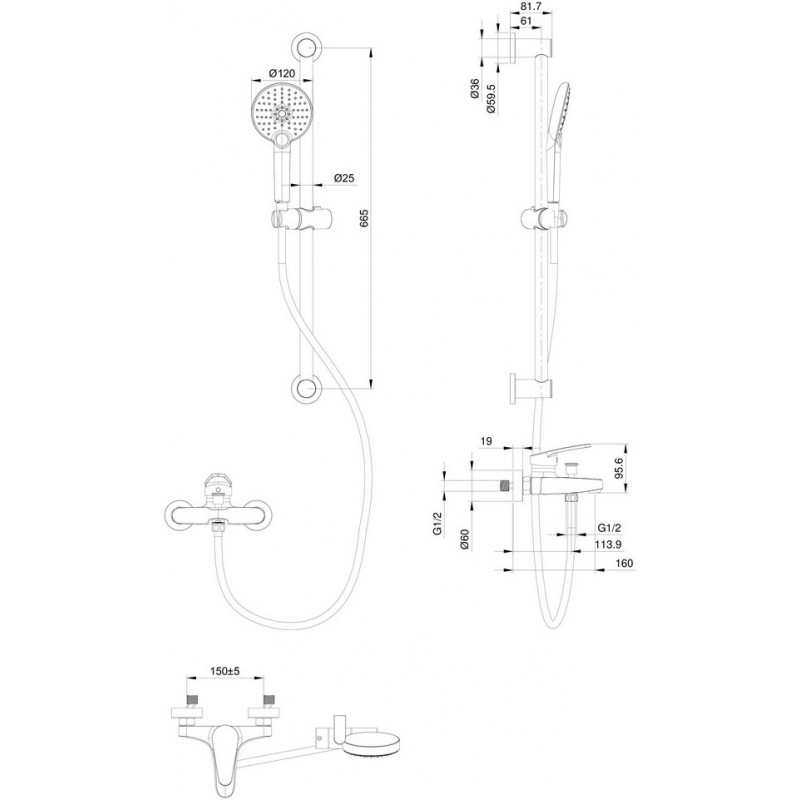 Ø120

Ø25

665

81.7

61

Ø36

Ø59.5

19

95.6

G1/2

Ø60

G1/2

113.9

160

150±5