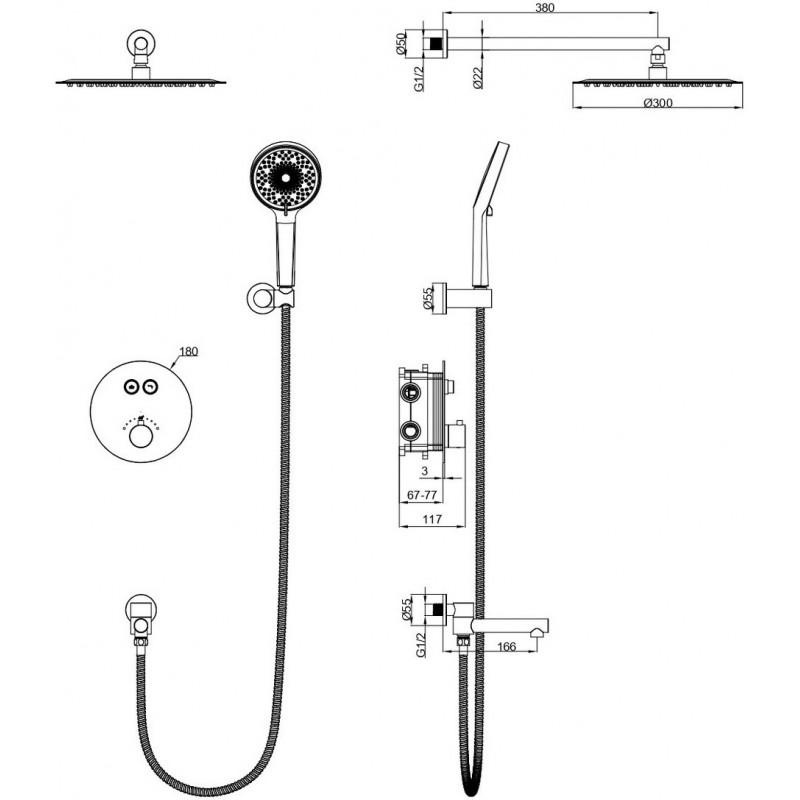 380
Ø50
G1/2
Ø22
Ø300
Ø55
180
3
67-77
117
Ø55
G1/2
166