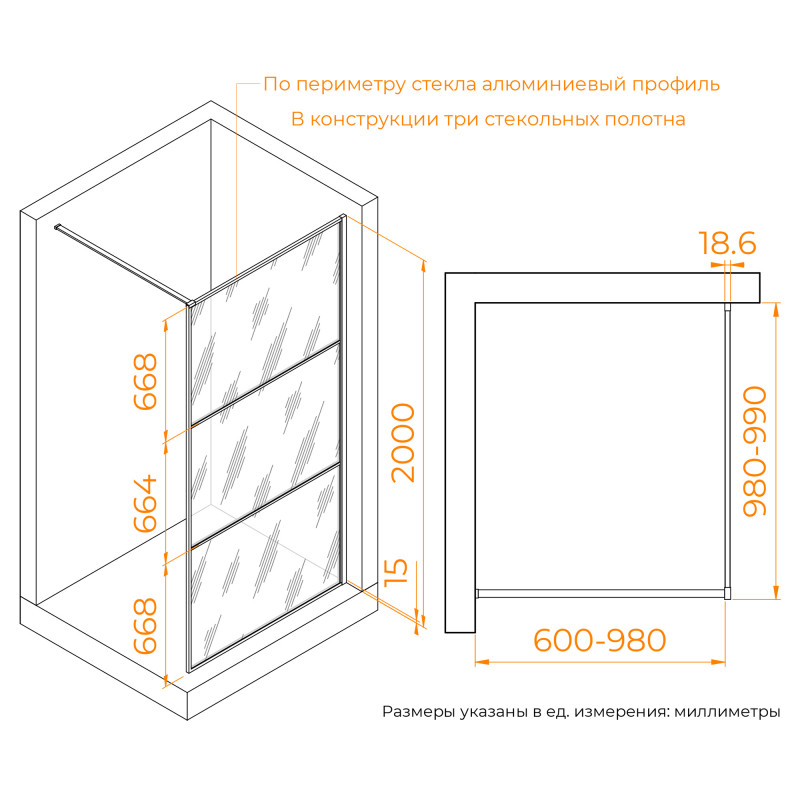 По периметру стекла алюминиевый профиль
В конструкции три стекольных полотна

668
664
668
2000
15

18.6
980-990
600-980

Размеры указаны в ед. измерения: миллиметры