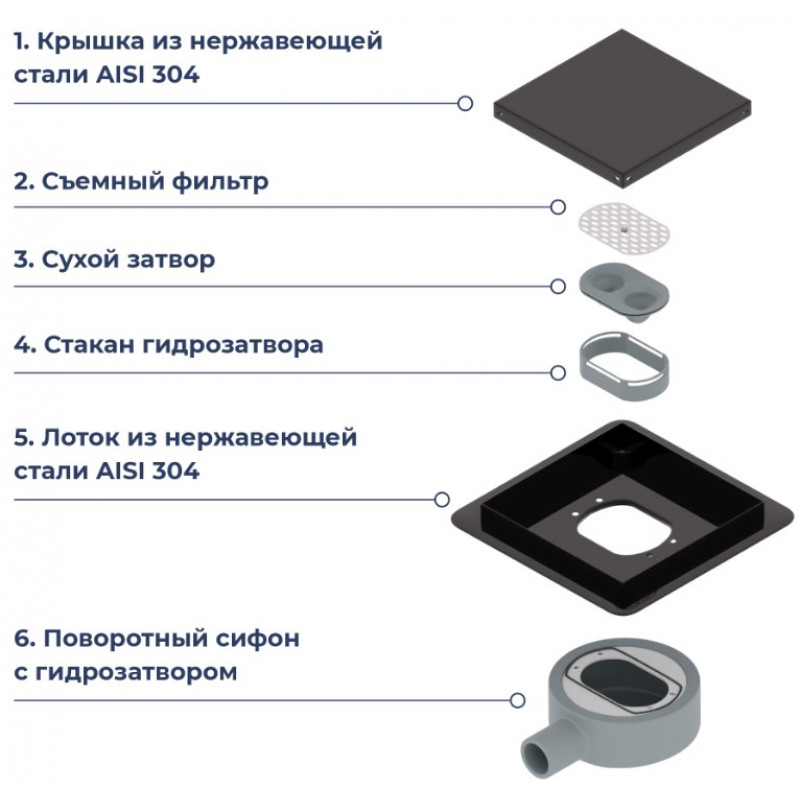 1. Крышка из нержавеющей стали AISI 304

2. Съемный фильтр

3. Сухой затвор

4. Стакан гидрозатвора

5. Лоток из нержавеющей стали AISI 304

6. Поворотный сифон с гидрозатвором