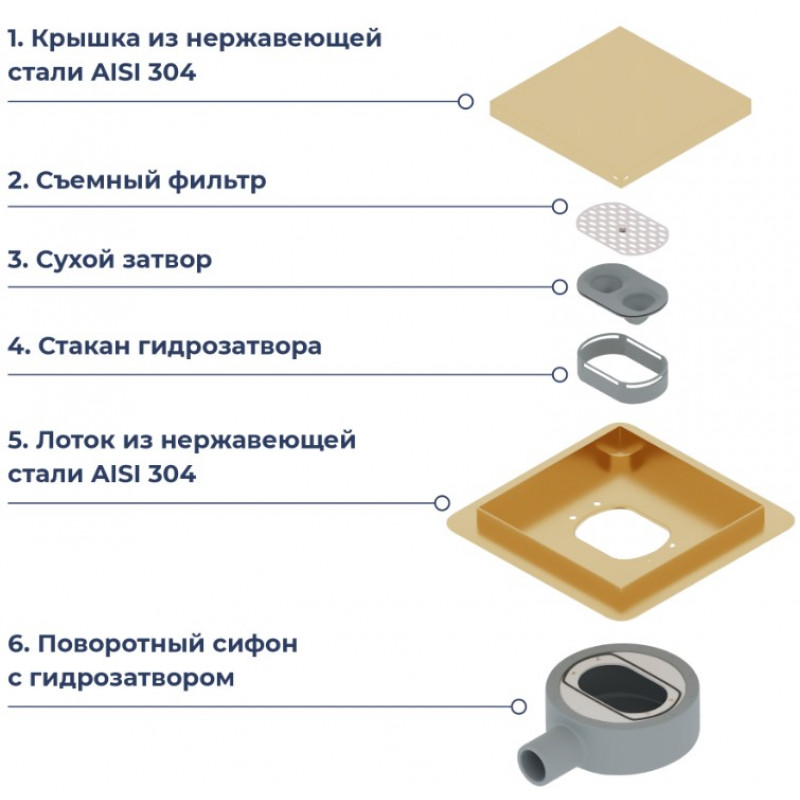 1. Крышка из нержавеющей стали AISI 304

2. Съемный фильтр

3. Сухой затвор

4. Стакан гидрозатвора

5. Лоток из нержавеющей стали AISI 304

6. Поворотный сифон с гидрозатвором