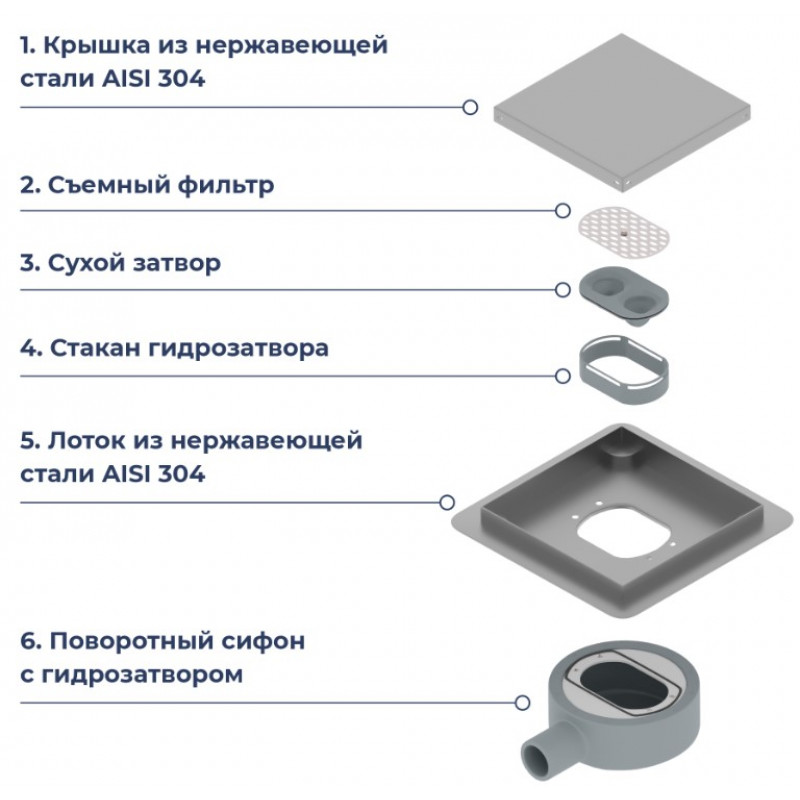 1. Крышка из нержавеющей стали AISI 304

2. Съемный фильтр

3. Сухой затвор

4. Стакан гидрозатвора

5. Лоток из нержавеющей стали AISI 304

6. Поворотный сифон с гидрозатвором