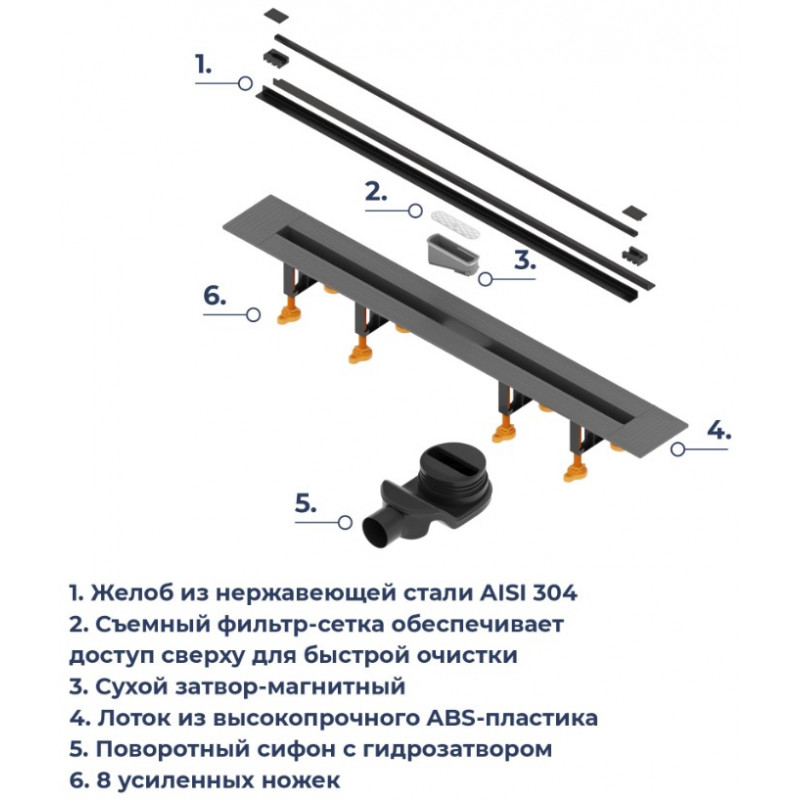 1.

2.

3.

6.

4.

5.

1. Желоб из нержавеющей стали AISI 304
2. Съемный фильтр-сетка обеспечивает доступ сверху для быстрой очистки
3. Сухой затвор-магнитный
4. Лоток из высокопрочного ABS-пластика
5. Поворотный сифон с гидрозатвором
6. 8 усиленных ножек