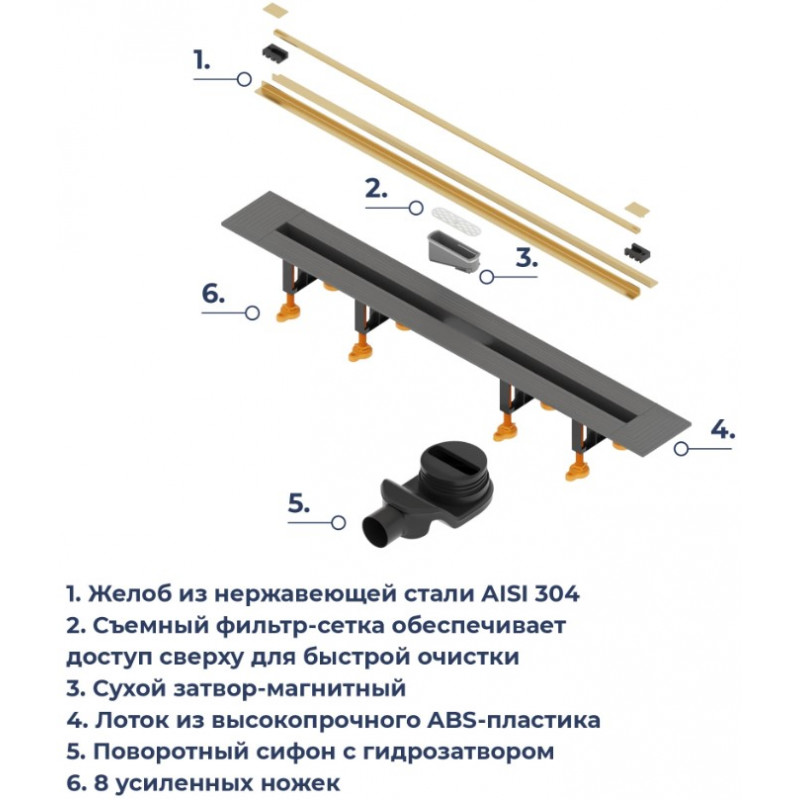 1.

2.

3.

6.

4.

5.

1. Желоб из нержавеющей стали AISI 304
2. Съемный фильтр-сетка обеспечивает доступ сверху для быстрой очистки
3. Сухой затвор-магнитный
4. Лоток из высокопрочного ABS-пластика
5. Поворотный сифон с гидрозатвором
6. 8 усиленных ножек