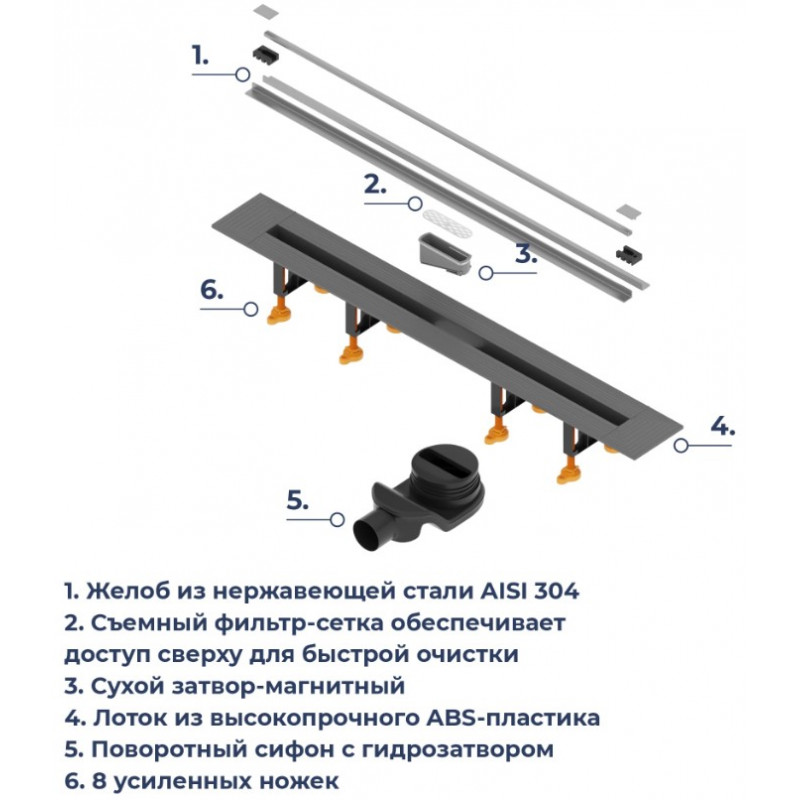 1.

2.

3.

6.

4.

5.

1. Желоб из нержавеющей стали AISI 304
2. Съемный фильтр-сетка обеспечивает доступ сверху для быстрой очистки
3. Сухой затвор-магнитный
4. Лоток из высокопрочного ABS-пластика
5. Поворотный сифон с гидрозатвором
6. 8 усиленных ножек