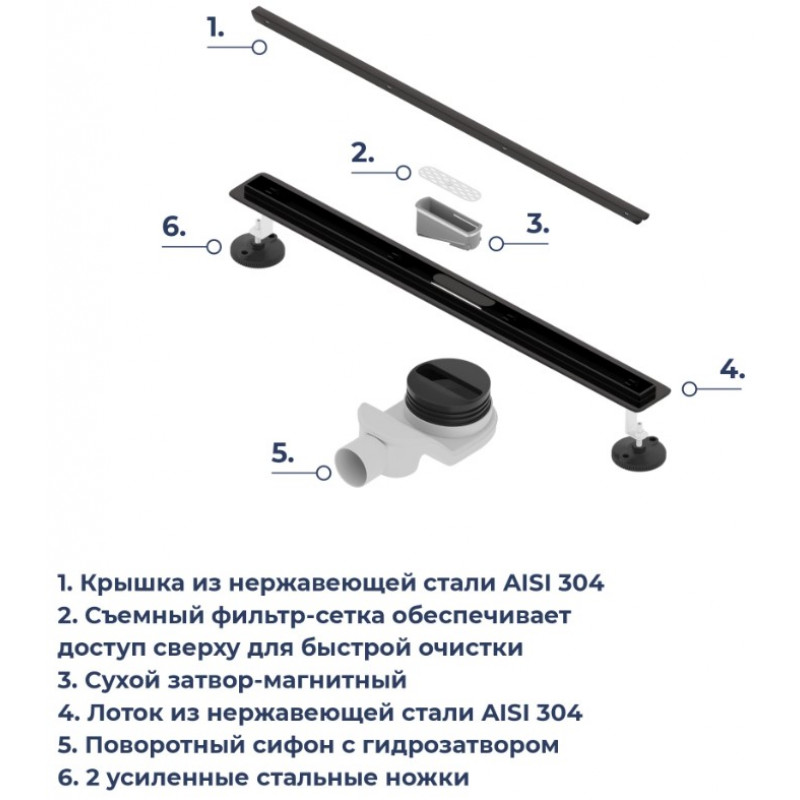 1.

2.

3.

6.

4.

5.

1. Крышка из нержавеющей стали AISI 304
2. Съемный фильтр-сетка обеспечивает доступ сверху для быстрой очистки
3. Сухой затвор-магнитный
4. Лоток из нержавеющей стали AISI 304
5. Поворотный сифон с гидрозатвором
6. 2 усиленные стальные ножки