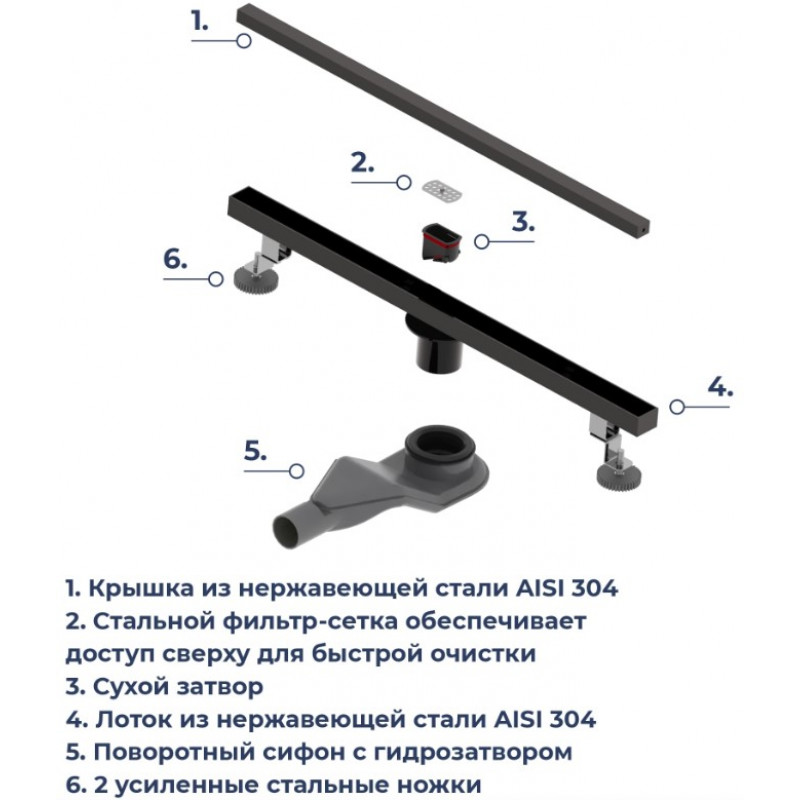 1.

2.

3.

6.

4.

5.

1. Крышка из нержавеющей стали AISI 304
2. Стальной фильтр-сетка обеспечивает доступ сверху для быстрой очистки
3. Сухой затвор
4. Лоток из нержавеющей стали AISI 304
5. Поворотный сифон с гидрозатвором
6. 2 усиленные стальные ножки