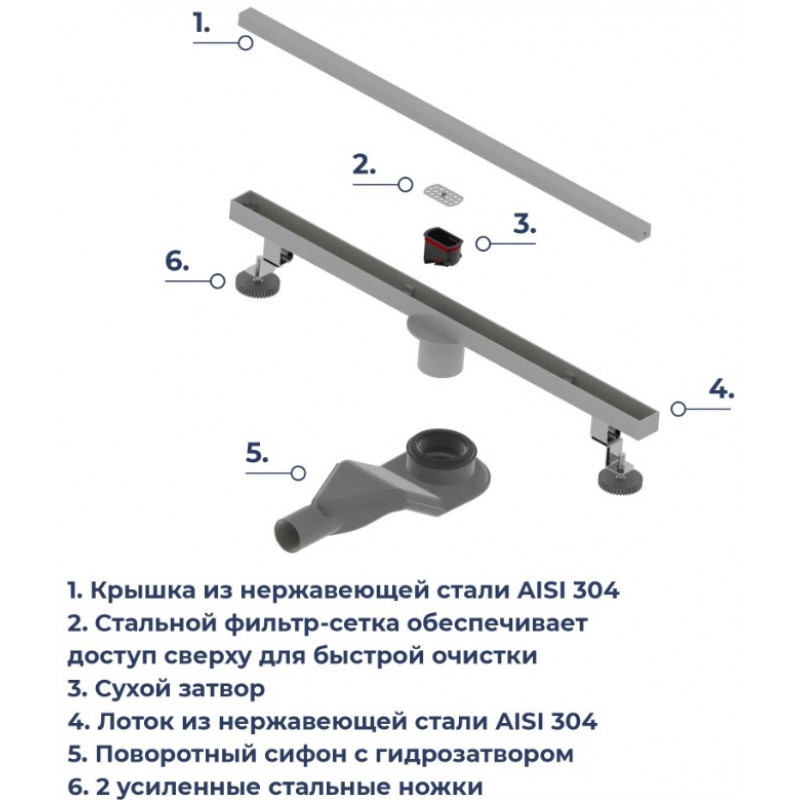 1.

2.

3.

6.

4.

5.

1. Крышка из нержавеющей стали AISI 304
2. Стальной фильтр-сетка обеспечивает доступ сверху для быстрой очистки
3. Сухой затвор
4. Лоток из нержавеющей стали AISI 304
5. Поворотный сифон с гидрозатвором
6. 2 усиленные стальные ножки