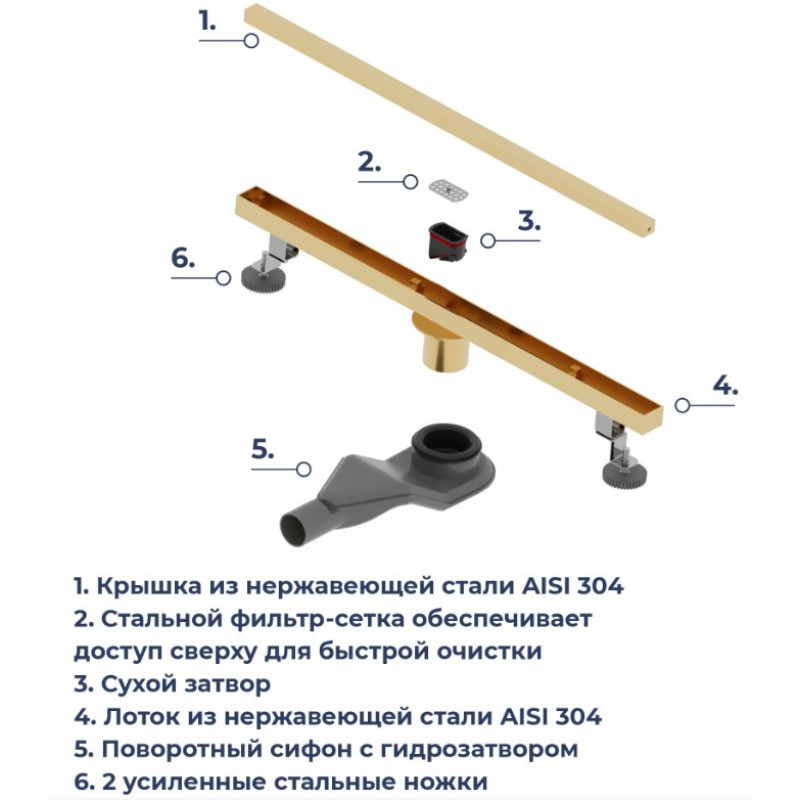 1.

2.

3.

6.

4.

5.

1. Крышка из нержавеющей стали AISI 304
2. Стальной фильтр-сетка обеспечивает доступ сверху для быстрой очистки
3. Сухой затвор
4. Лоток из нержавеющей стали AISI 304
5. Поворотный сифон с гидрозатвором
6. 2 усиленные стальные ножки