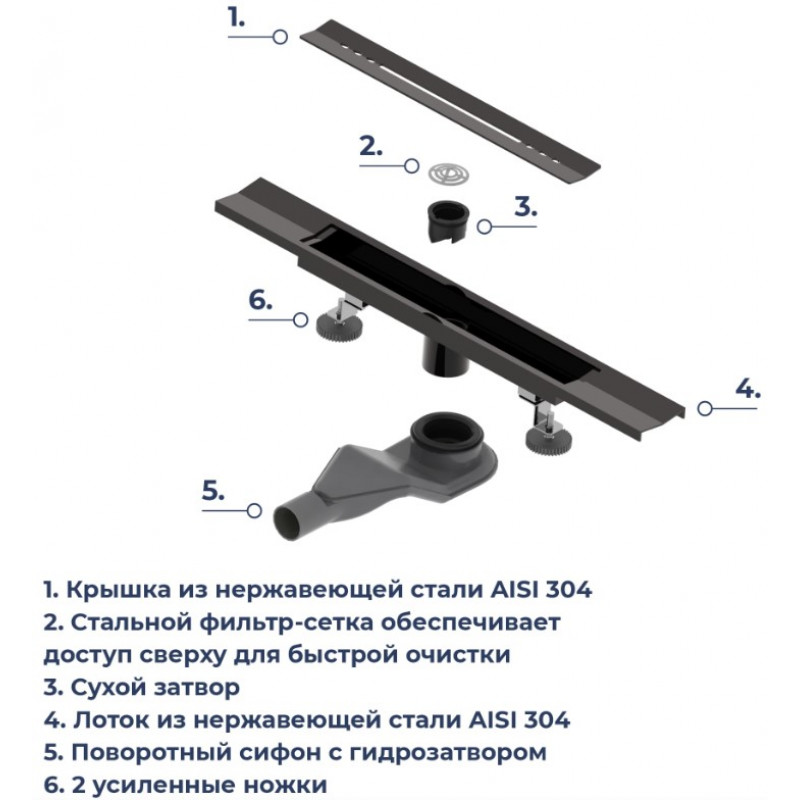 1.

2.

3.

6.

4.

5.

1. Крышка из нержавеющей стали AISI 304
2. Стальной фильтр-сетка обеспечивает доступ сверху для быстрой очистки
3. Сухой затвор
4. Лоток из нержавеющей стали AISI 304
5. Поворотный сифон с гидрозатвором
6. 2 усиленные ножки