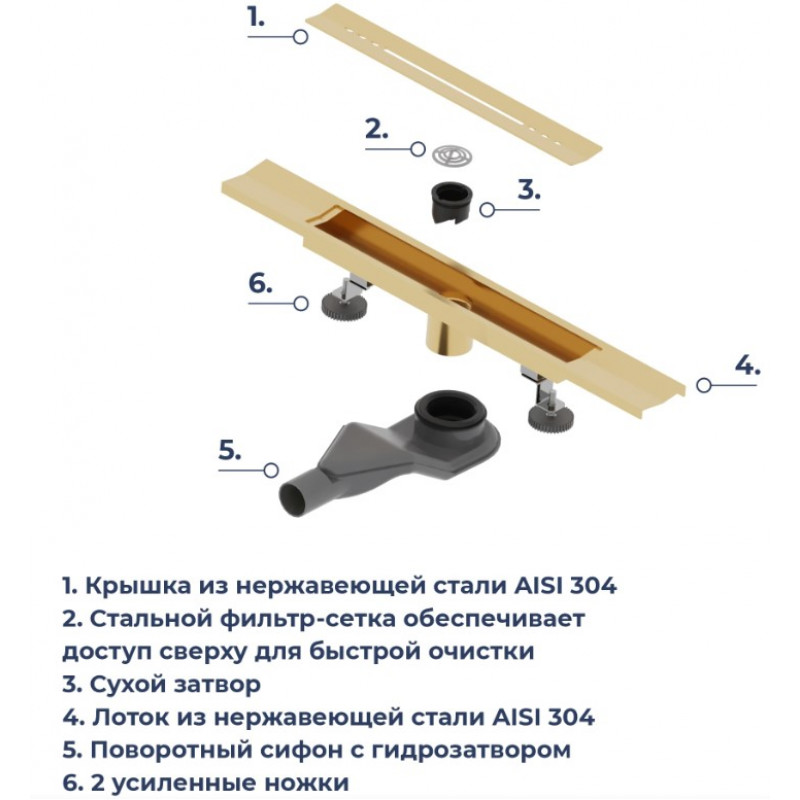 1.

2.

3.

6.

4.

5.

1. Крышка из нержавеющей стали AISI 304
2. Стальной фильтр-сетка обеспечивает доступ сверху для быстрой очистки
3. Сухой затвор
4. Лоток из нержавеющей стали AISI 304
5. Поворотный сифон с гидрозатвором
6. 2 усиленные ножки