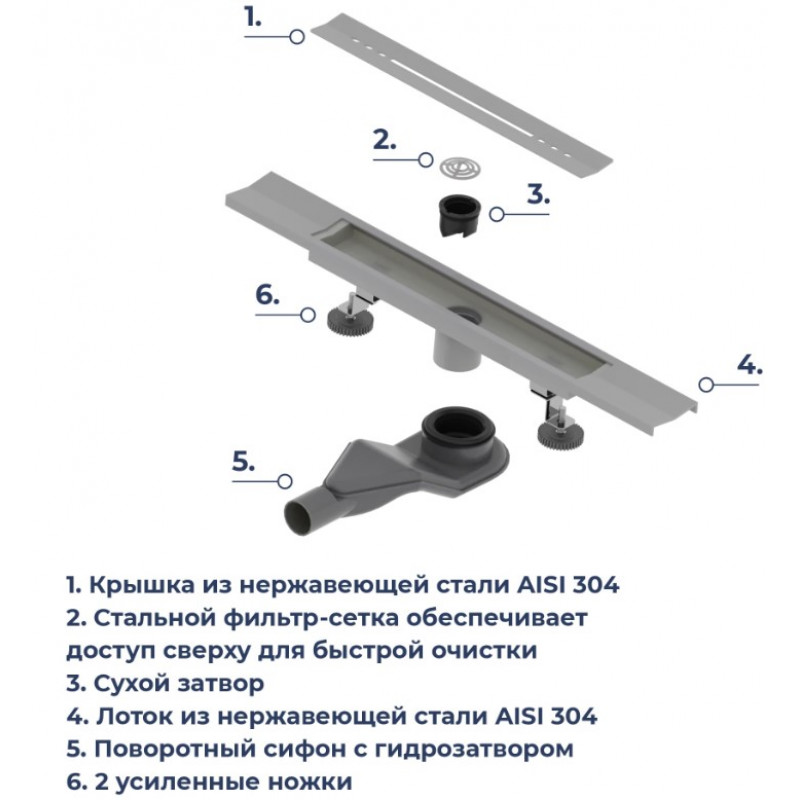 1.

2.

3.

6.

4.

5.

1. Крышка из нержавеющей стали AISI 304
2. Стальной фильтр-сетка обеспечивает доступ сверху для быстрой очистки
3. Сухой затвор
4. Лоток из нержавеющей стали AISI 304
5. Поворотный сифон с гидрозатвором
6. 2 усиленные ножки