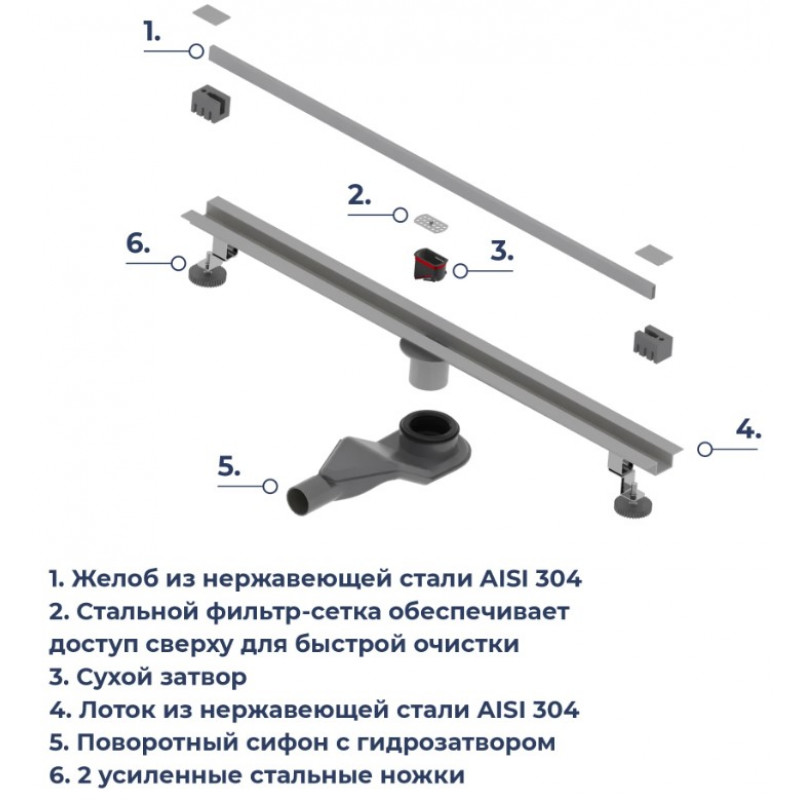 1.

2.

6.

3.

4.

5.

1. Желоб из нержавеющей стали AISI 304
2. Стальной фильтр-сетка обеспечивает доступ сверху для быстрой очистки
3. Сухой затвор
4. Лоток из нержавеющей стали AISI 304
5. Поворотный сифон с гидрозатвором
6. 2 усиленные стальные ножки