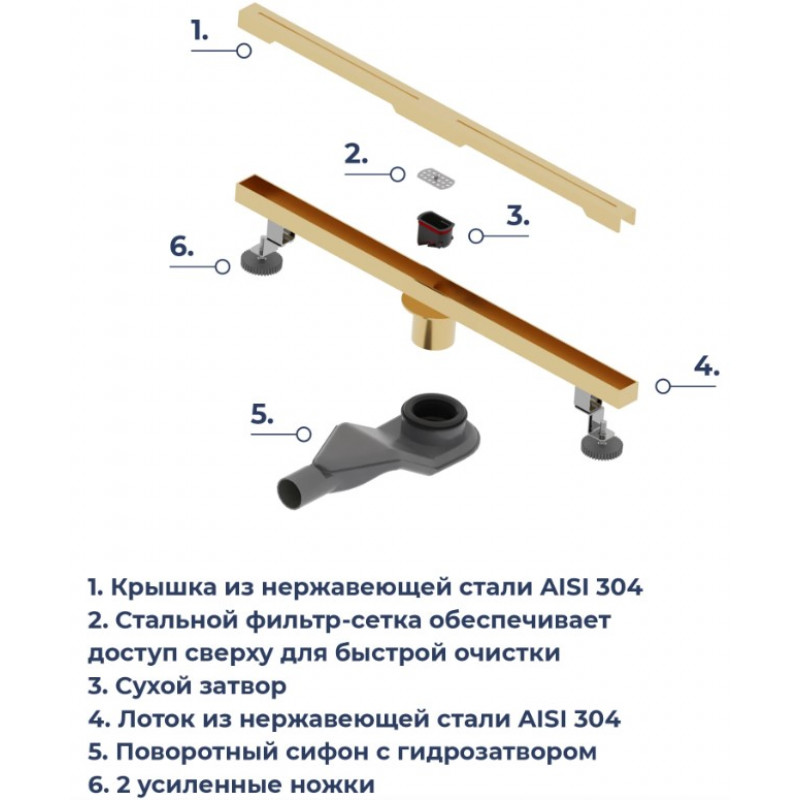 1.

2.

3.

6.

4.

5.

1. Крышка из нержавеющей стали AISI 304
2. Стальной фильтр-сетка обеспечивает доступ сверху для быстрой очистки
3. Сухой затвор
4. Лоток из нержавеющей стали AISI 304
5. Поворотный сифон с гидрозатвором
6. 2 усиленные ножки