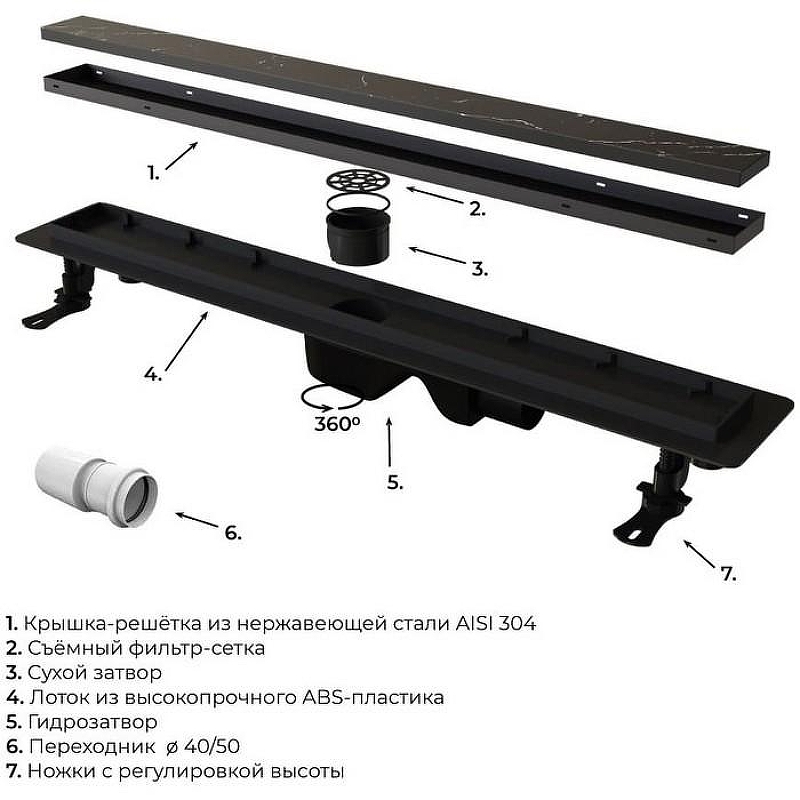 1.

2.

3.

4.

360º

5.

6.

7.

1. Крышка-решётка из нержавеющей стали AISI 304
2. Съёмный фильтр-сетка
3. Сухой затвор
4. Лоток из высокопрочного ABS-пластика
5. Гидрозатвор
6. Переходник ø 40/50
7. Ножки с регулировкой высоты