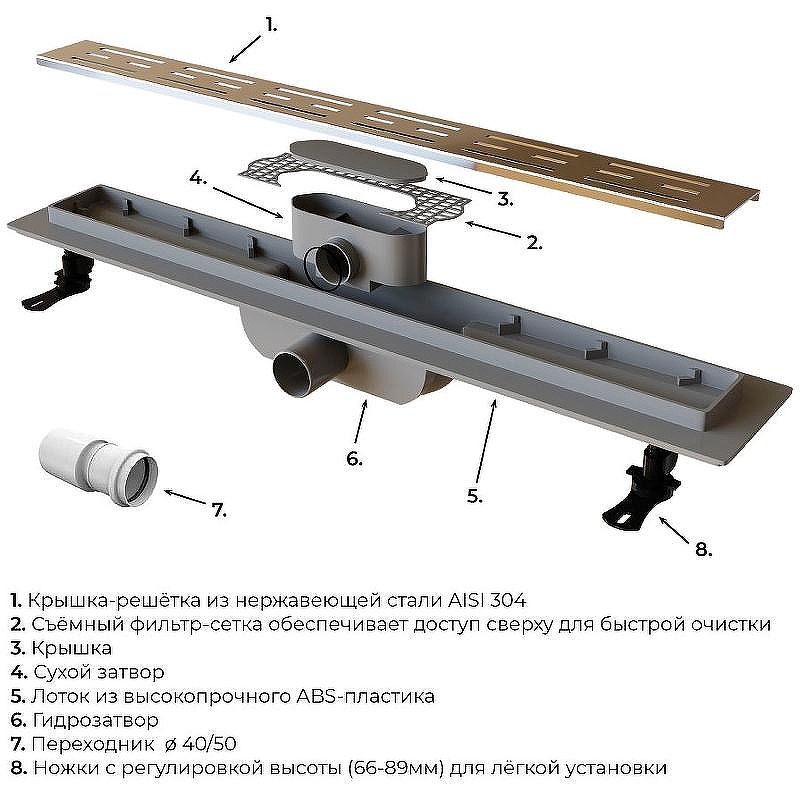 1.

4.

3.

2.

6.

5.

7.

8.

1. Крышка-решётка из нержавеющей стали AISI 304
2. Съёмный фильтр-сетка обеспечивает доступ сверху для быстрой очистки
3. Крышка
4. Сухой затвор
5. Лоток из высокопрочного ABS-пластика
6. Гидрозатвор
7. Переходник ø 40/50
8. Ножки с регулировкой высоты (66-89мм) для лёгкой установки