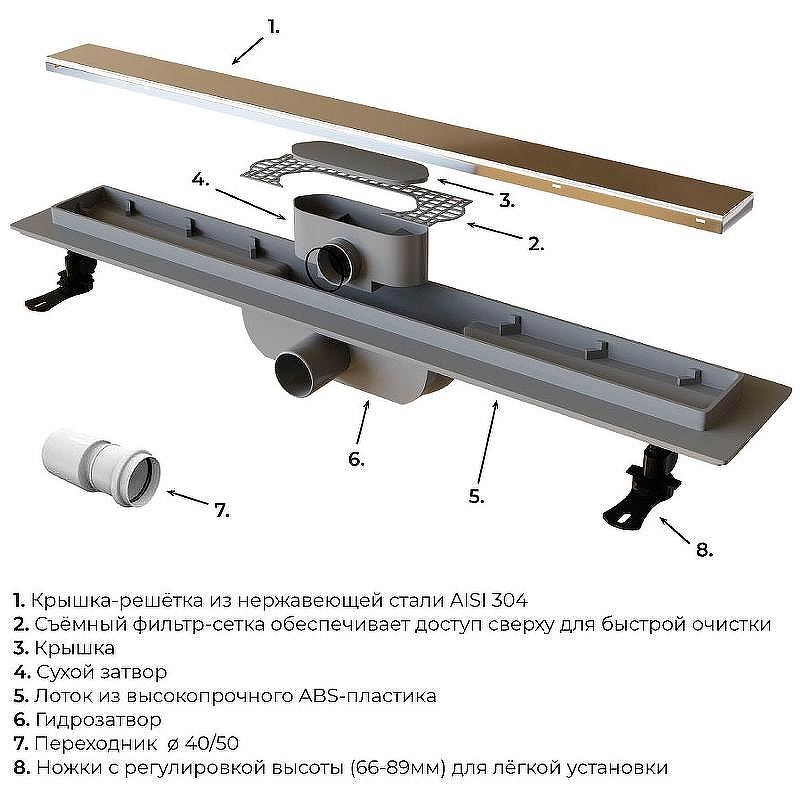 1.

4.

3.

2.

6.

5.

7.

8.

1. Крышка-решётка из нержавеющей стали AISI 304
2. Съёмный фильтр-сетка обеспечивает доступ сверху для быстрой очистки
3. Крышка
4. Сухой затвор
5. Лоток из высокопрочного ABS-пластика
6. Гидрозатвор
7. Переходник ø 40/50
8. Ножки с регулировкой высоты (66-89мм) для лёгкой установки