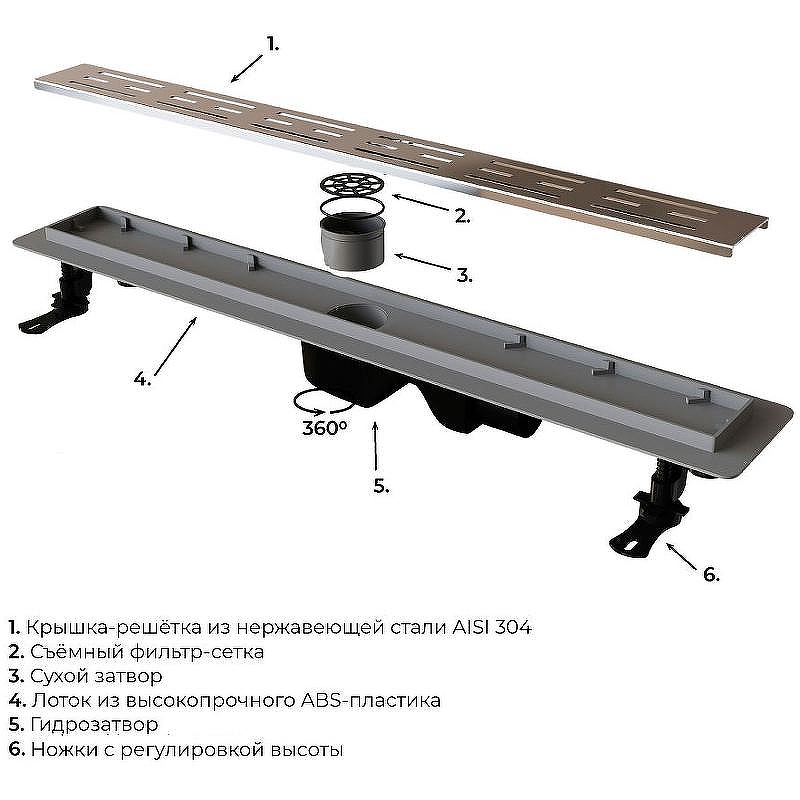 1.

2.

3.

4.

360°

5.

6.

1. Крышка-решётка из нержавеющей стали AISI 304
2. Съёмный фильтр-сетка
3. Сухой затвор
4. Лоток из высокопрочного ABS-пластика
5. Гидрозатвор
6. Ножки с регулировкой высоты