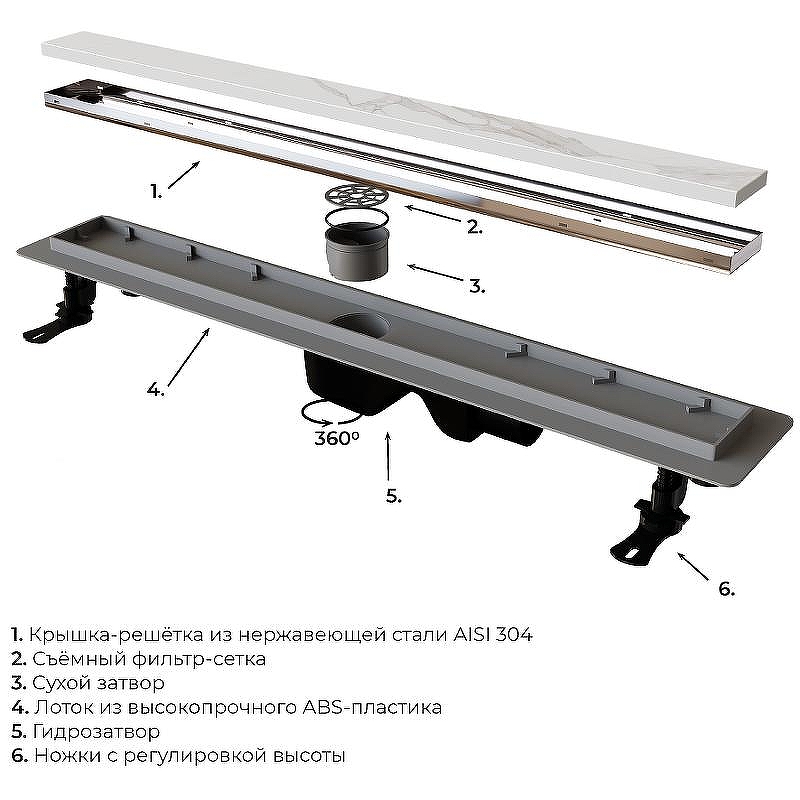 1.

2.

3.

4.

360°

5.

6.

1. Крышка-решётка из нержавеющей стали AISI 304
2. Съёмный фильтр-сетка
3. Сухой затвор
4. Лоток из высокопрочного ABS-пластика
5. Гидрозатвор
6. Ножки с регулировкой высоты