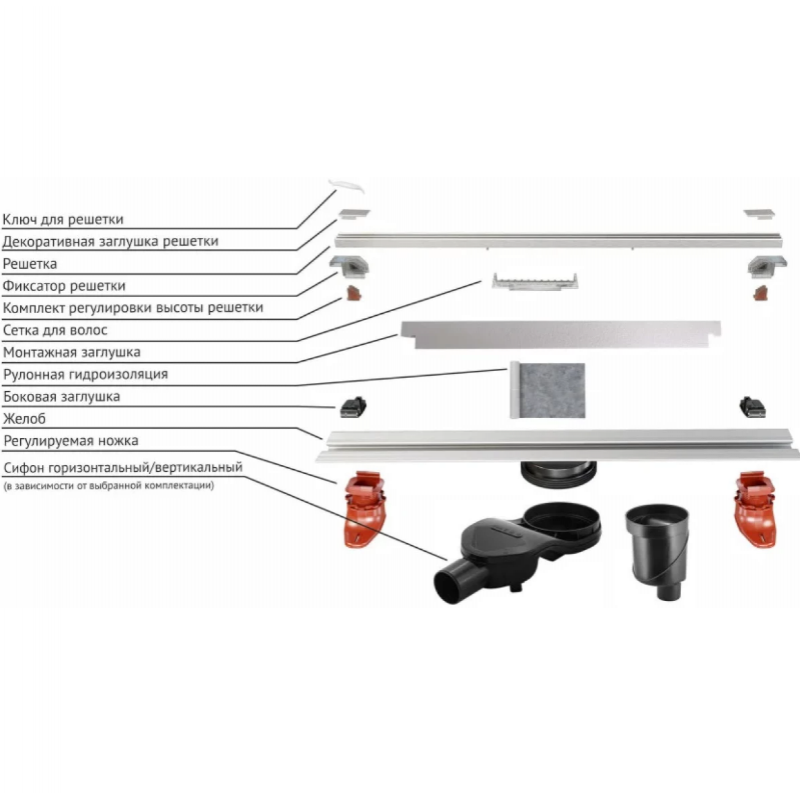 Ключ для решетки
Декоративная заглушка решетки
Решетка
Фиксатор решетки
Комплект регулировки высоты решетки
Сетка для волос
Монтажная заглушка
Рулонная гидроизоляция
Боковая заглушка
Желоб
Регулируемая ножка
Сифон горизонтальный/вертикальный
(в зависимости от выбранной комплектации)