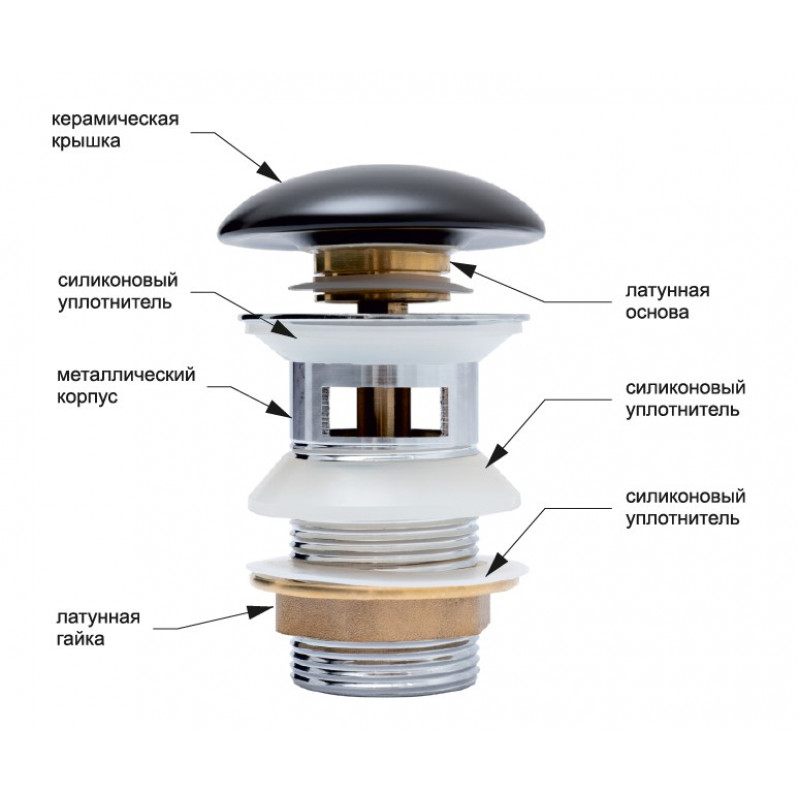 керамическая крышка

силиконовый уплотнитель

латунная основа

металлический корпус

силиконовый уплотнитель

силиконовый уплотнитель

латунная гайка