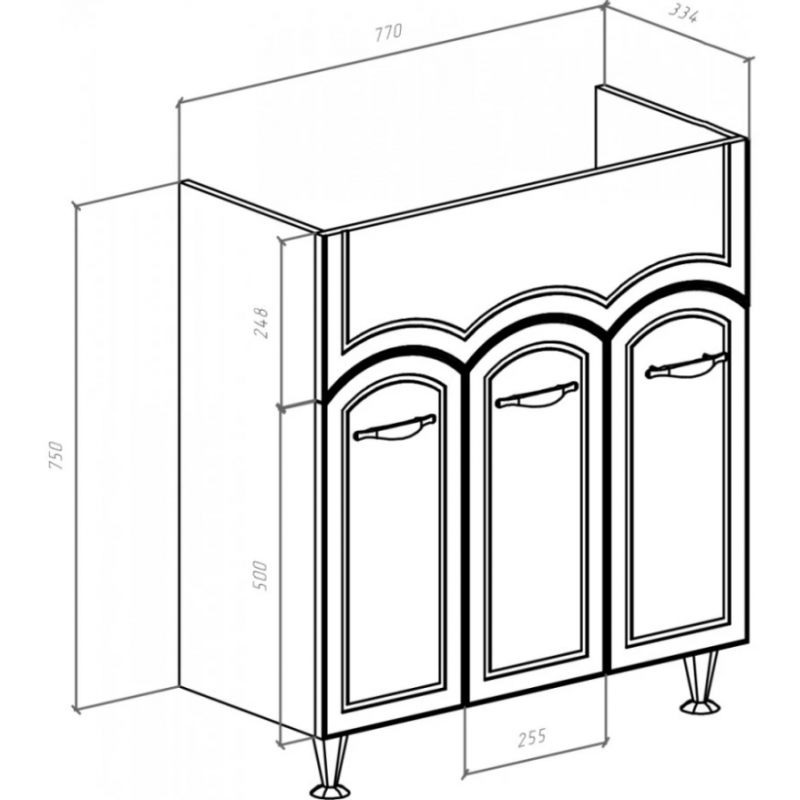 770
334
750
248
500
255